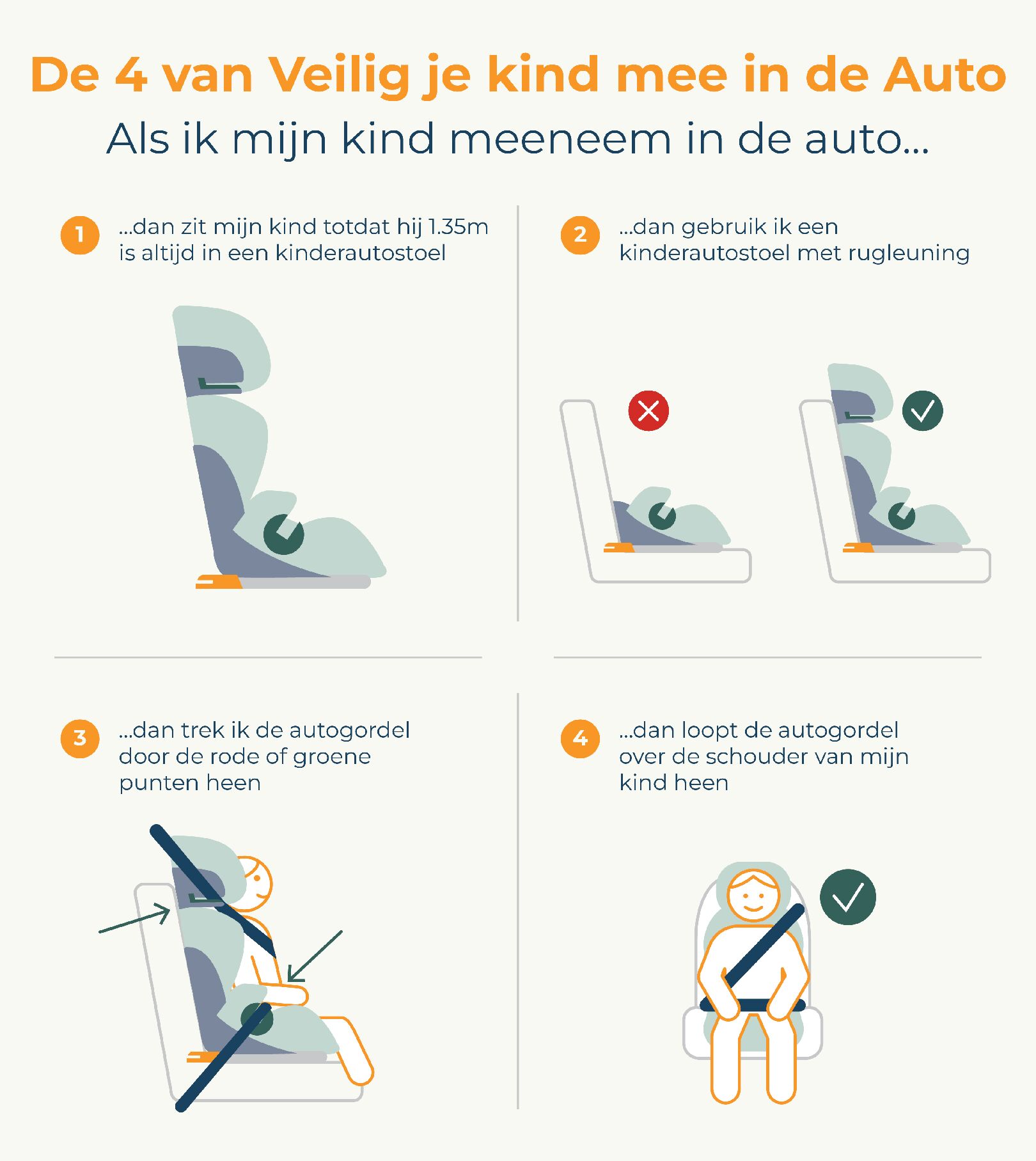 De 4 van Veilig je kind mee in de Auto

Als ik mijn kind meeneem in de auto...

1 ...dan zit mijn kind totdat hij 1.35m is altijd in een kinderautostoel

2 ...dan gebruik ik een kinderautostoel met rugleuning

3 ...dan trek ik de autogordel door de rode of groene punten heen

4 ...dan loopt de autogordel over de schouder van mijn kind heen