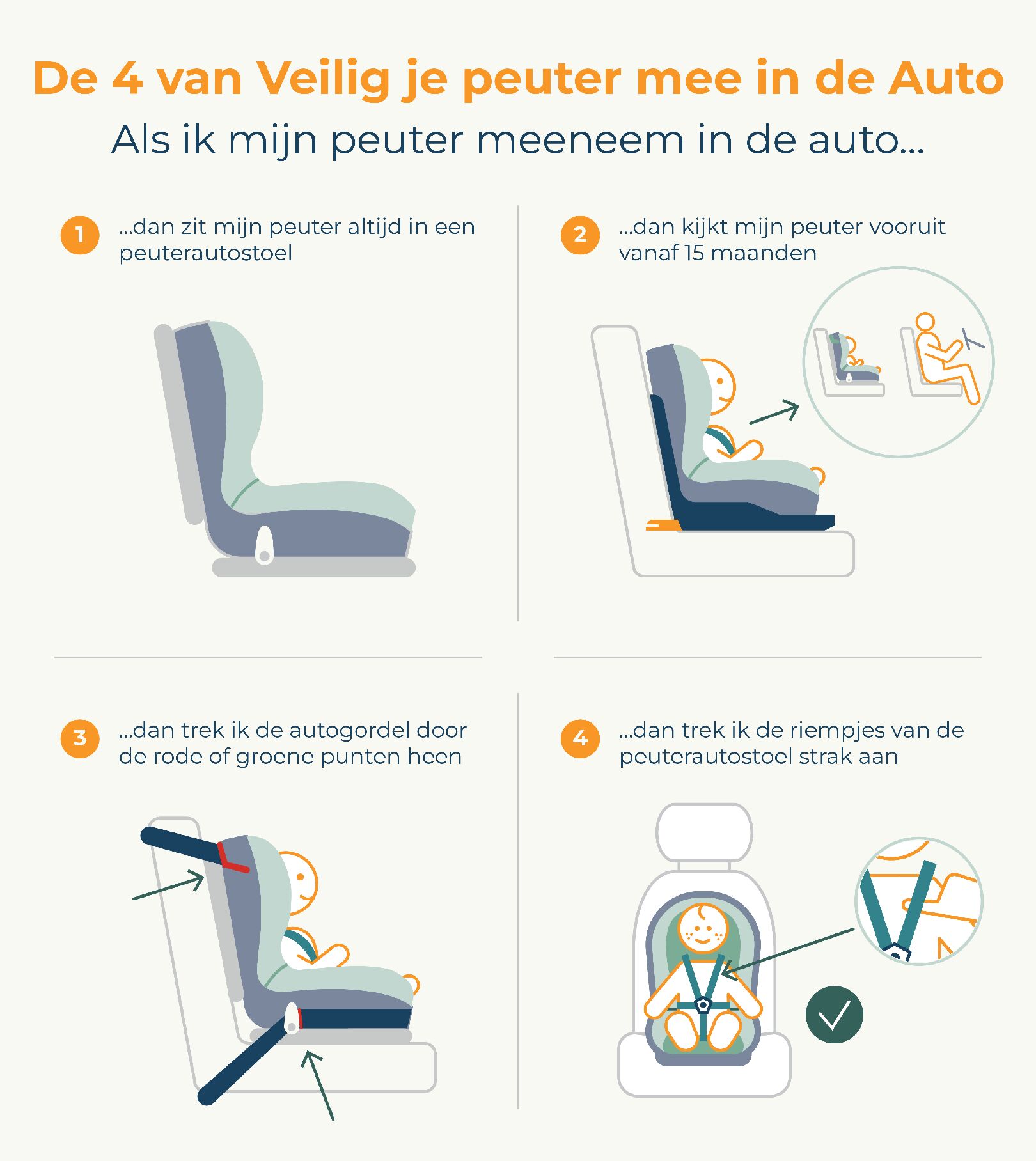 De 4 van Veilig je peuter mee in de Auto

Als ik mijn peuter meeneem in de auto...

1 ...dan zit mijn peuter altijd in een peuterautostoel

2 ...dan kijkt mijn peuter vooruit vanaf 15 maanden

3 ...dan trek ik de autogordel door de rode of groene punten heen

4 ...dan trek ik de riempjes van de peuterautostoel strak aan