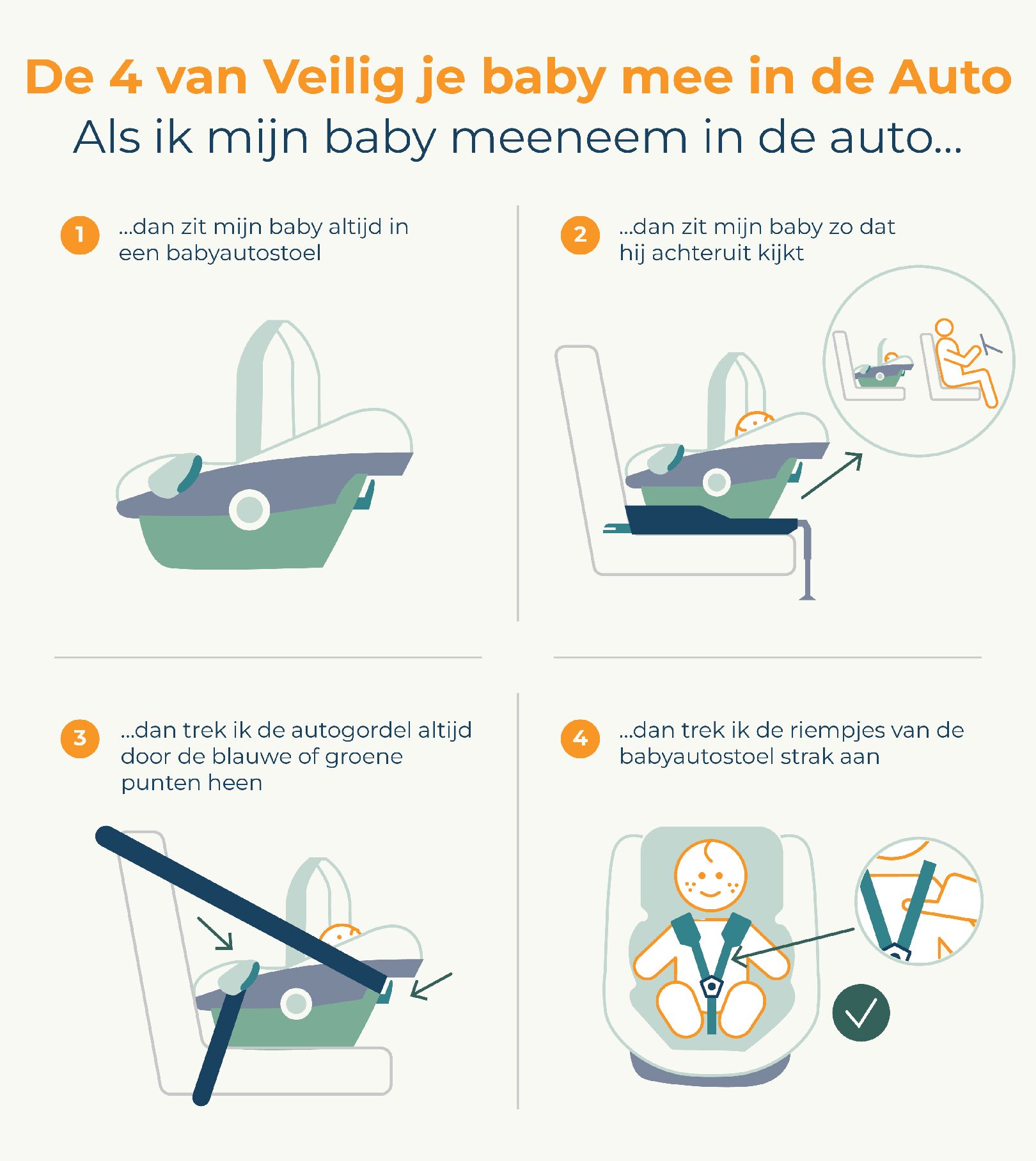 De 4 van Veilig je baby mee in de Auto
Als ik mijn baby meeneem in de auto...

1 ...dan zit mijn baby altijd in een babyautostoel

2 ...dan zit mijn baby zo dat hij achteruit kijkt

3 ...dan trek ik de autogordel altijd door de blauwe of groene punten heen

4 ...dan trek ik de riempjes van de babyautostoel strak aan