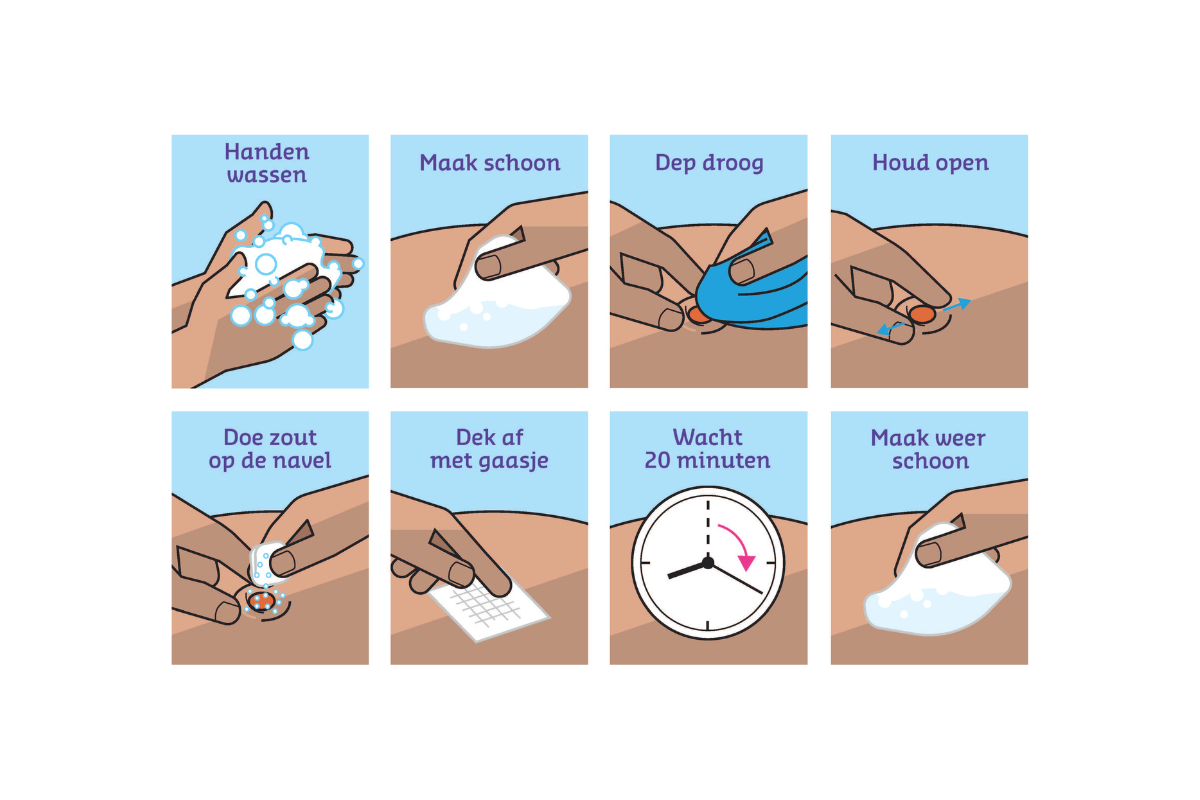 Handen wassen

Maak schoon

Dep droog

Houd open

Doe zout op de navel

Dek af met gaasje

Wacht 20 minuten

Maak weer schoon